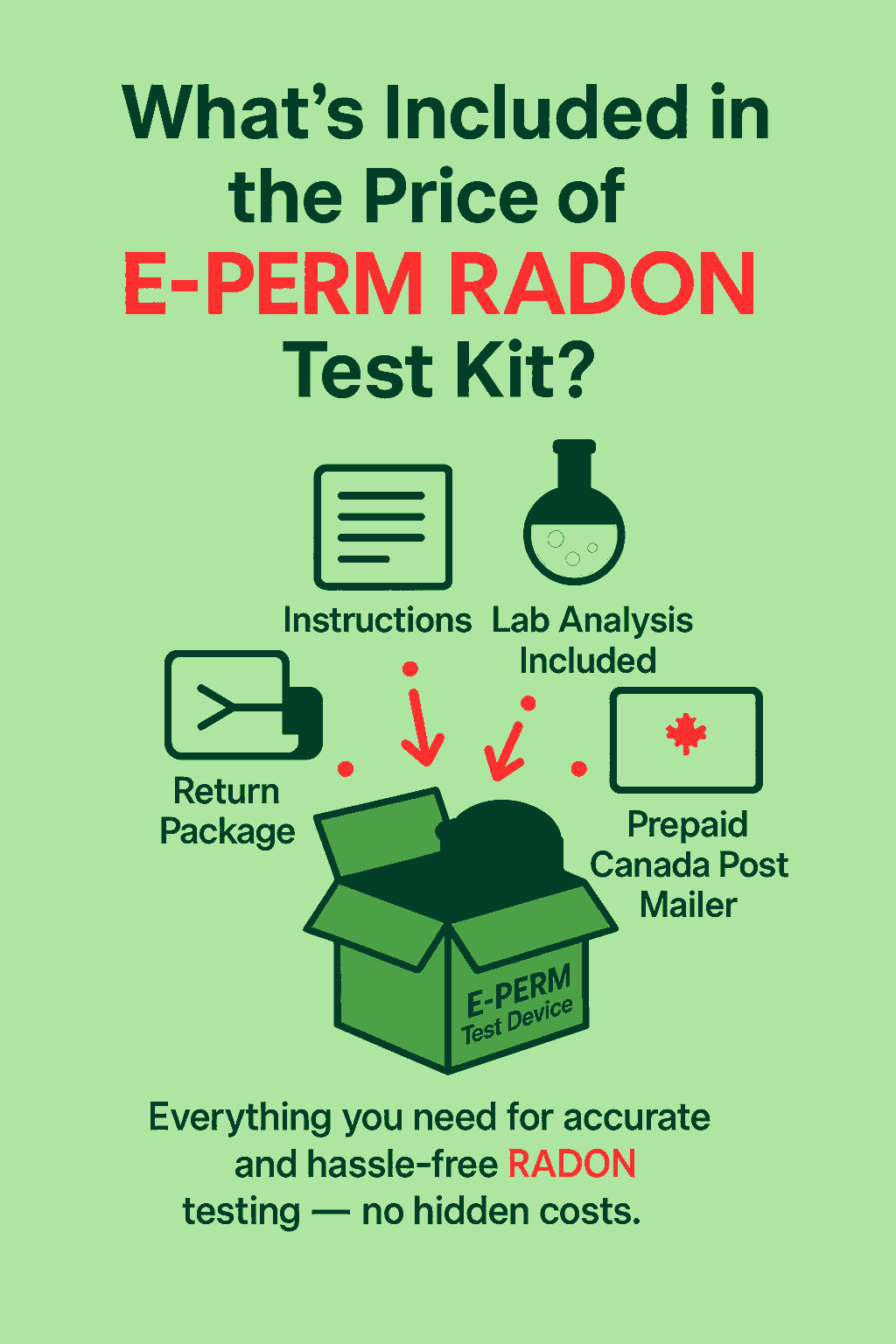 What's Included in the Price of E-PERM RADON Test Kit?

Instructions

Lab Analysis Included

Return Package

Prepaid Canada Post Mailer

E-PERM Test Device

Everything you need for accurate and hassle-free RADON testing — no hidden costs.