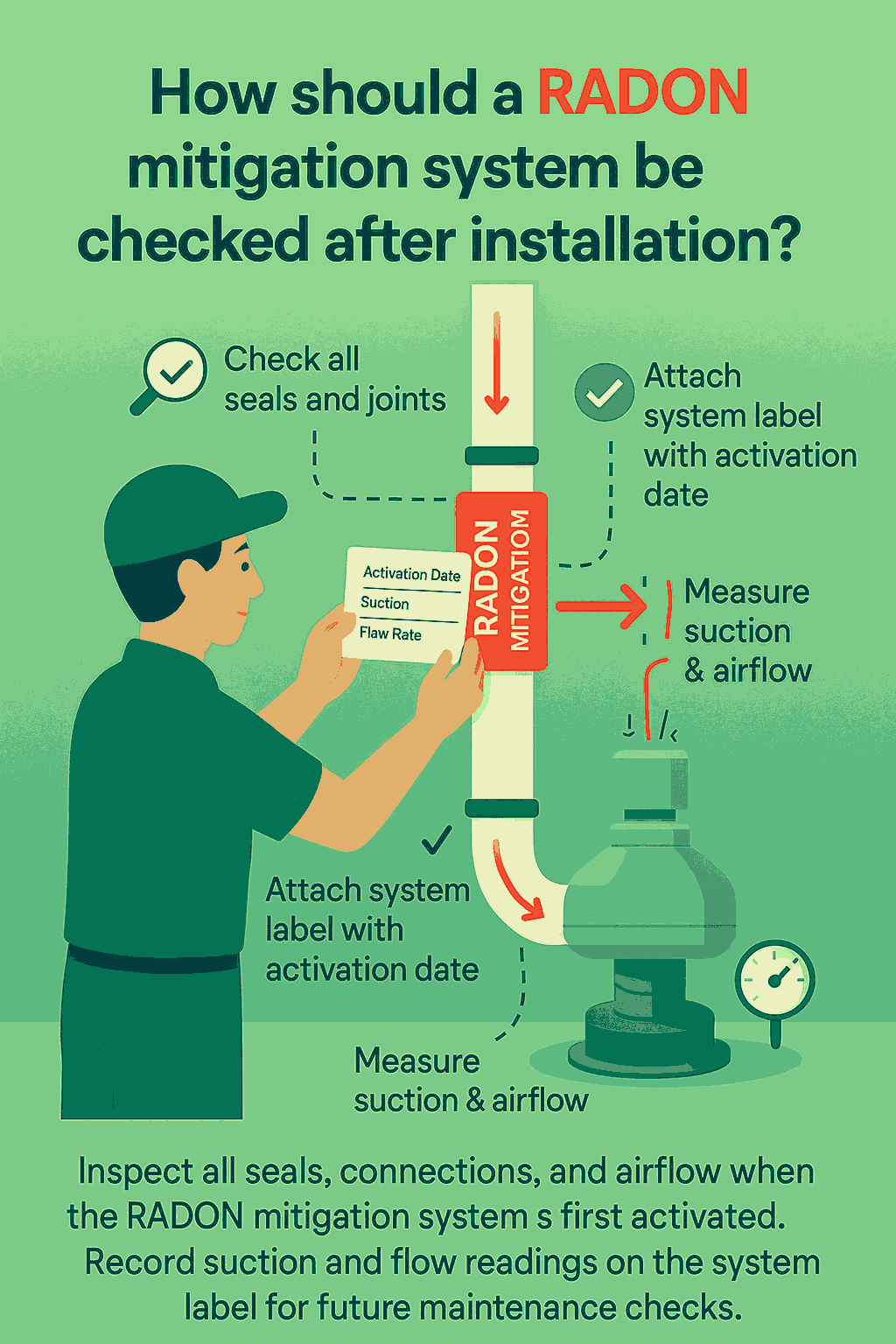 How should a RADON mitigation system be checked after installation?

Check all seals and joints

Attach system label with activation date

RADON MITIGATIOM

Activation Date
Suction
Flaw Rate

Measure suction & airflow

Attach system label with activation date

Measure suction & airflow

Inspect all seals, connections, and airflow when the RADON mitigation system s first activated. Record suction and flow readings on the system label for future maintenance checks.