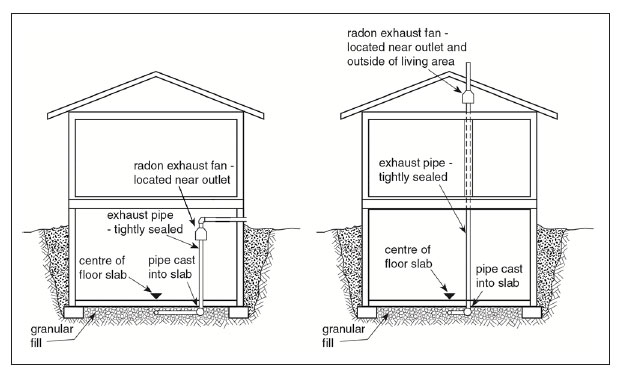 radon exhaust fan - located near outlet

exhaust pipe - tightly sealed

centre of floor slab

pipe cast into slab

granular fill

radon exhaust fan - located near outlet and outside of living area

exhaust pipe - tightly sealed

centre of floor slab

pipe cast into slab

granular fill